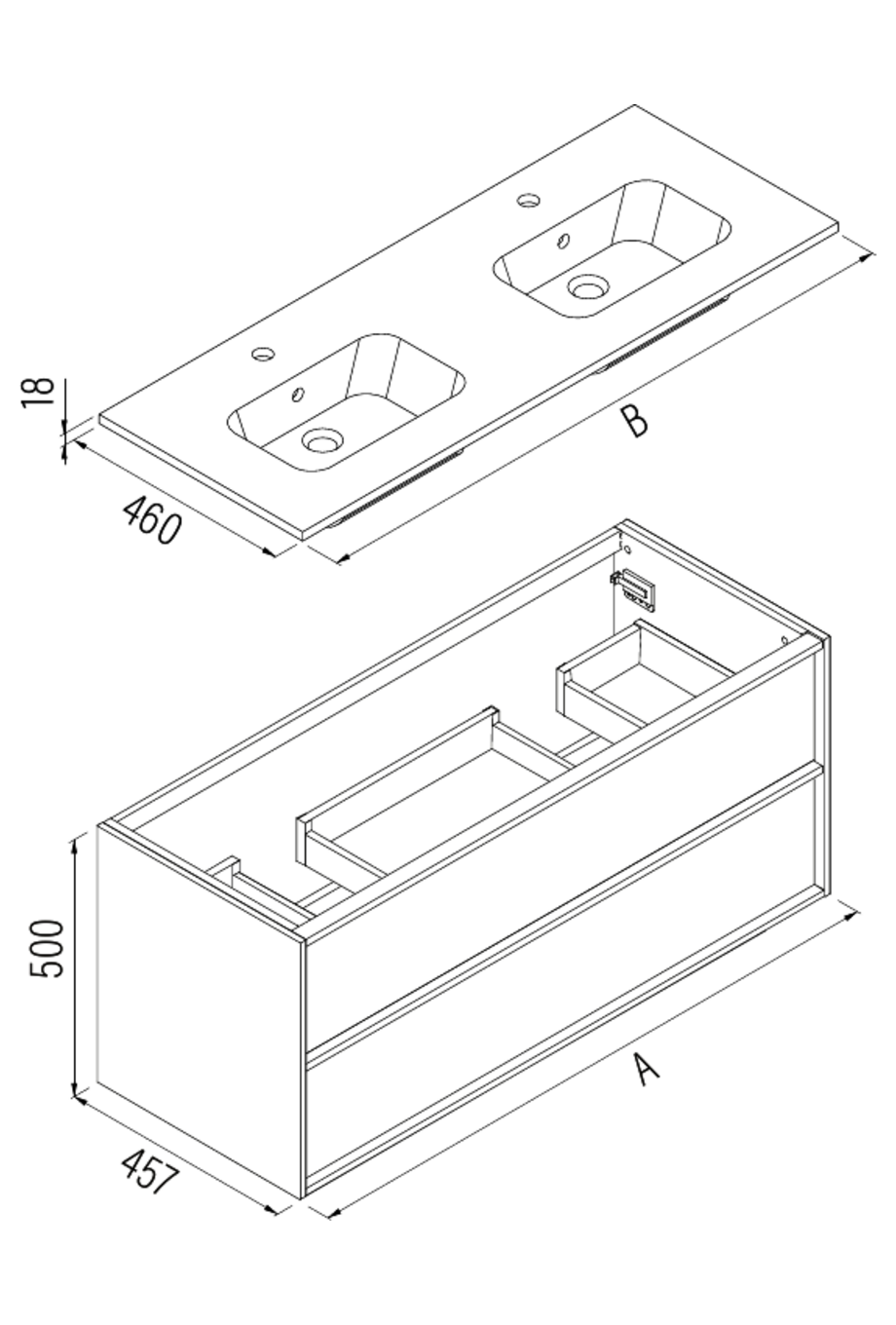 18
460
B
500
457
A