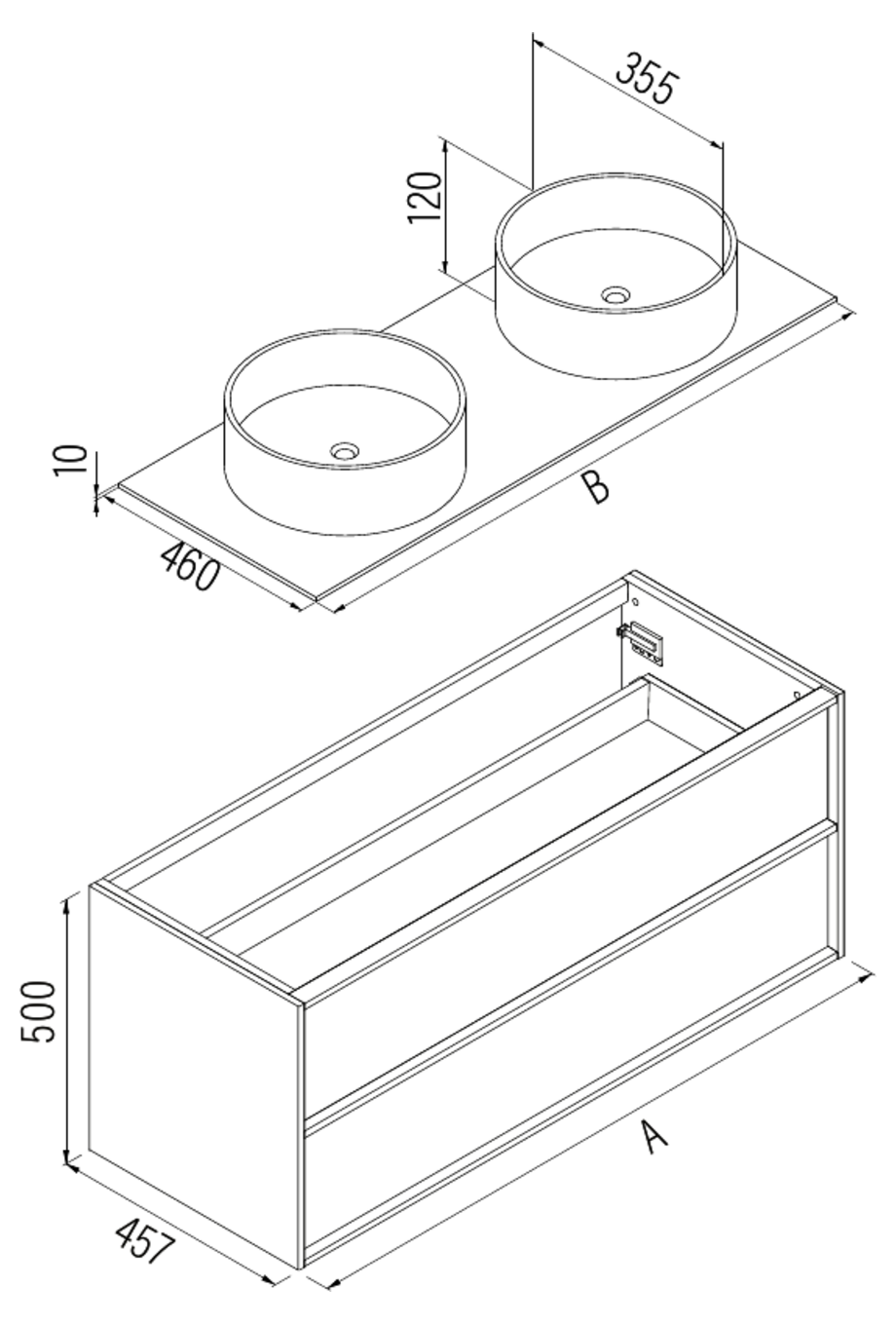 355
120
10
460
B
500
457
A